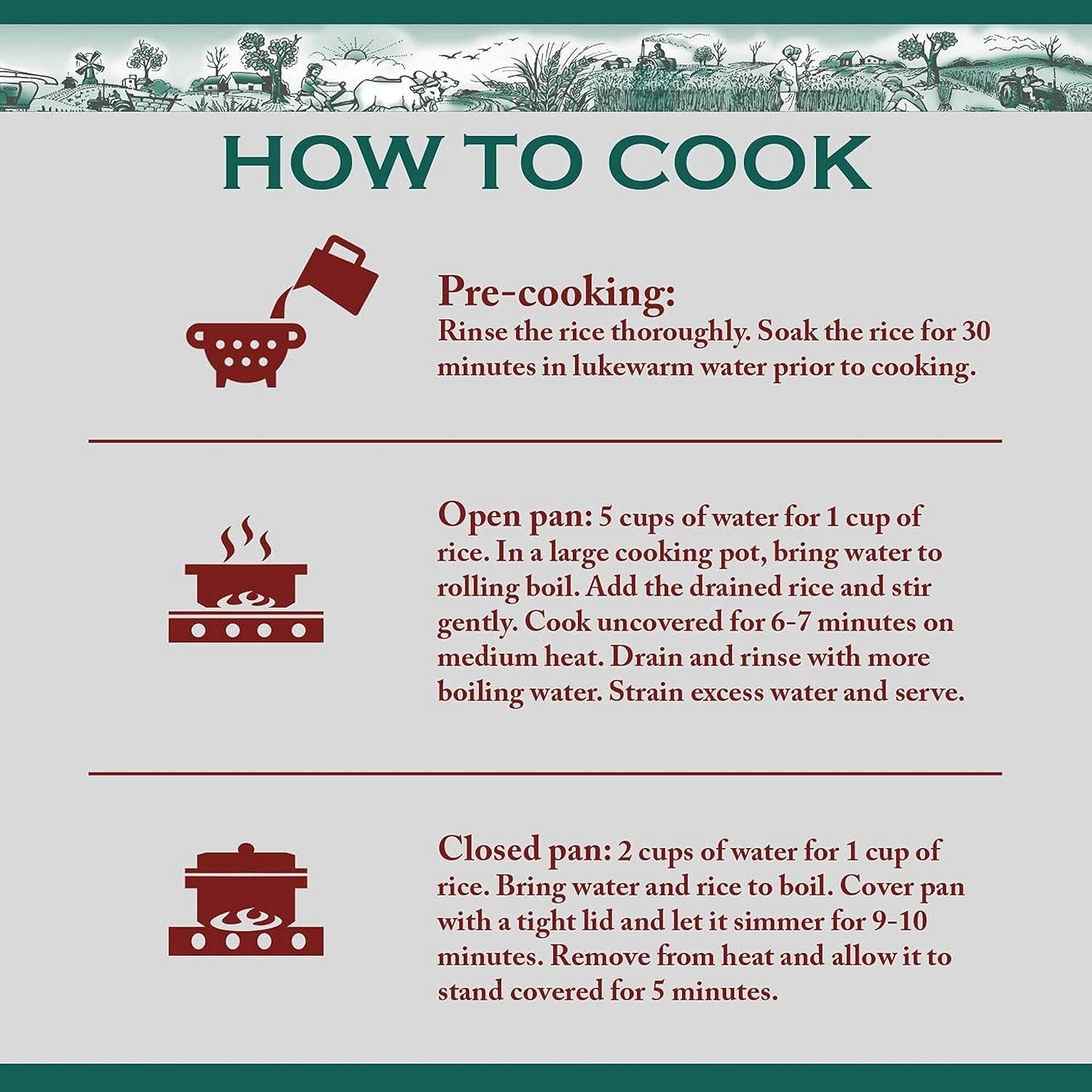 HOW TO COOK

Pre-cooking:
Rinse the rice thoroughly. Soak the rice for 30 minutes in lukewarm water prior to cooking.

Open pan: 5 cups of water for 1 cup of rice. In a large cooking pot, bring water to rolling boil. Add the drained rice and stir gently. Cook uncovered for 6-7 minutes on medium heat. Drain and rinse with more boiling water. Strain excess water and serve.

Closed pan: 2 cups of water for 1 cup of rice. Bring water and rice to boil. Cover pan with a tight lid and let it simmer for 9-10 minutes. Remove from heat and allow it to stand covered for 5 minutes.