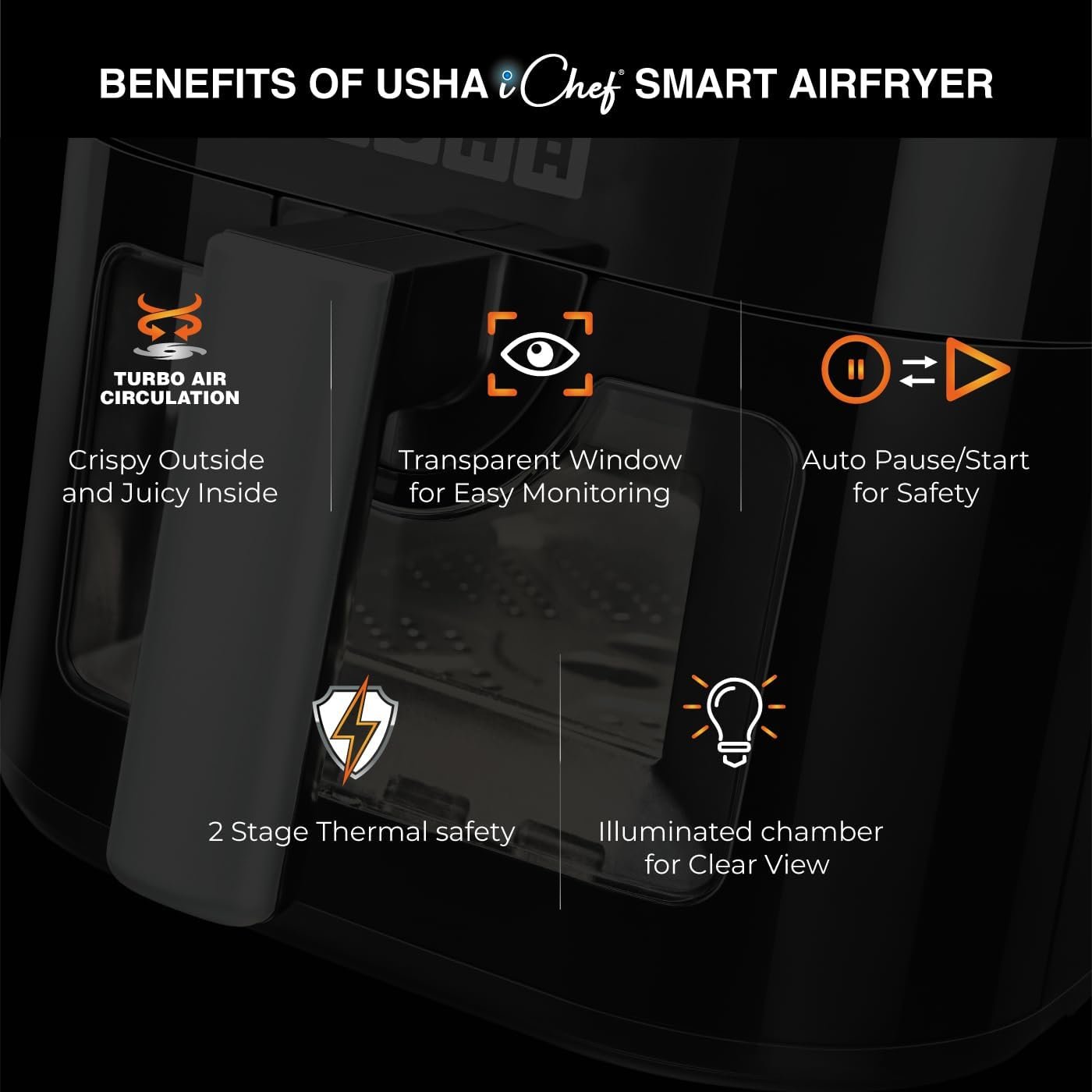 BENEFITS OF USHA iChef® SMART AIRFRYER

TURBO AIR CIRCULATION

Crispy Outside and Juicy Inside

Transparent Window for Easy Monitoring

Auto Pause/Start for Safety

2 Stage Thermal safety

Illuminated chamber for Clear View