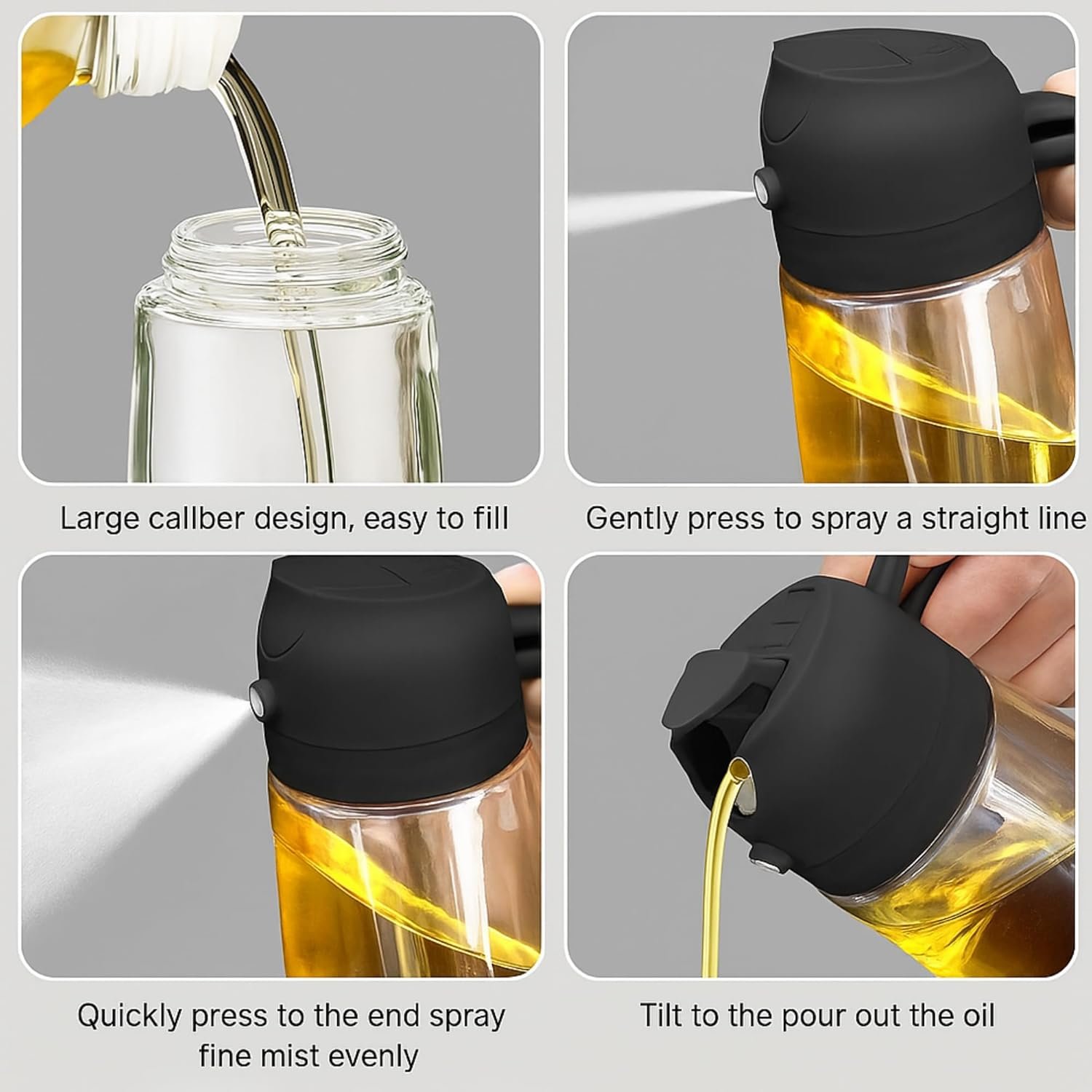 Large callber design, easy to fill

Gently press to spray a straight line

Quickly press to the end spray fine mist evenly

Tilt to the pour out the oil