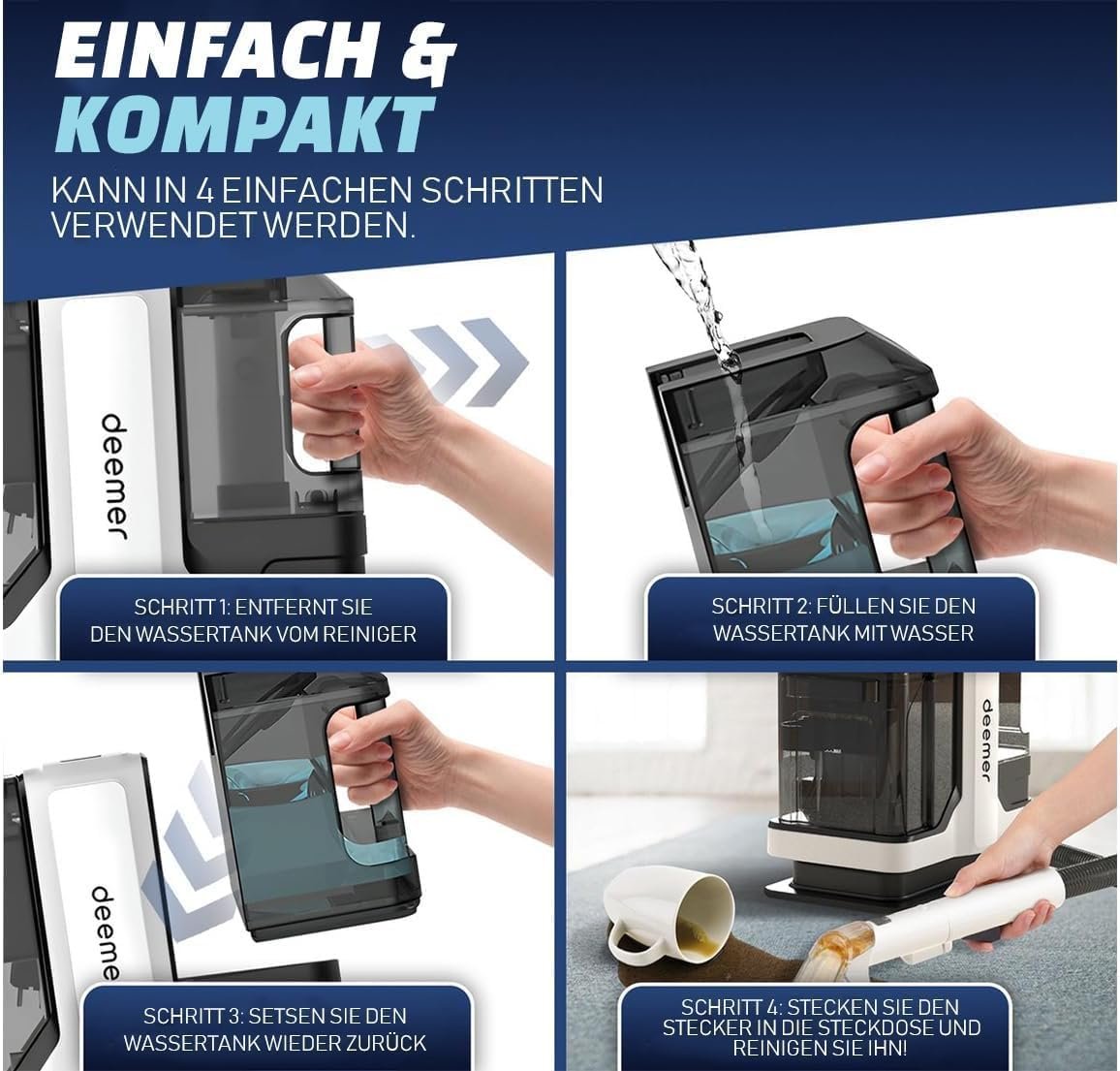 EINFACH &
KOMPAKT

KANN IN 4 EINFACHEN SCHRITTEN VERWENDET WERDEN.

deemer

SCHRITT 1: ENTFERNT SIE DEN WASSERTANK VOM REINIGER

SCHRITT 2: FÜLLEN SIE DEN WASSERTANK MIT WASSER

deemer

SCHRITT 3: SETSEN SIE DEN WASSERTANK WIEDER ZURÜCK

deemer

SCHRITT 4: STECKEN SIE DEN STECKER IN DIE STECKDOSE UND REINIGEN SIE IHN!