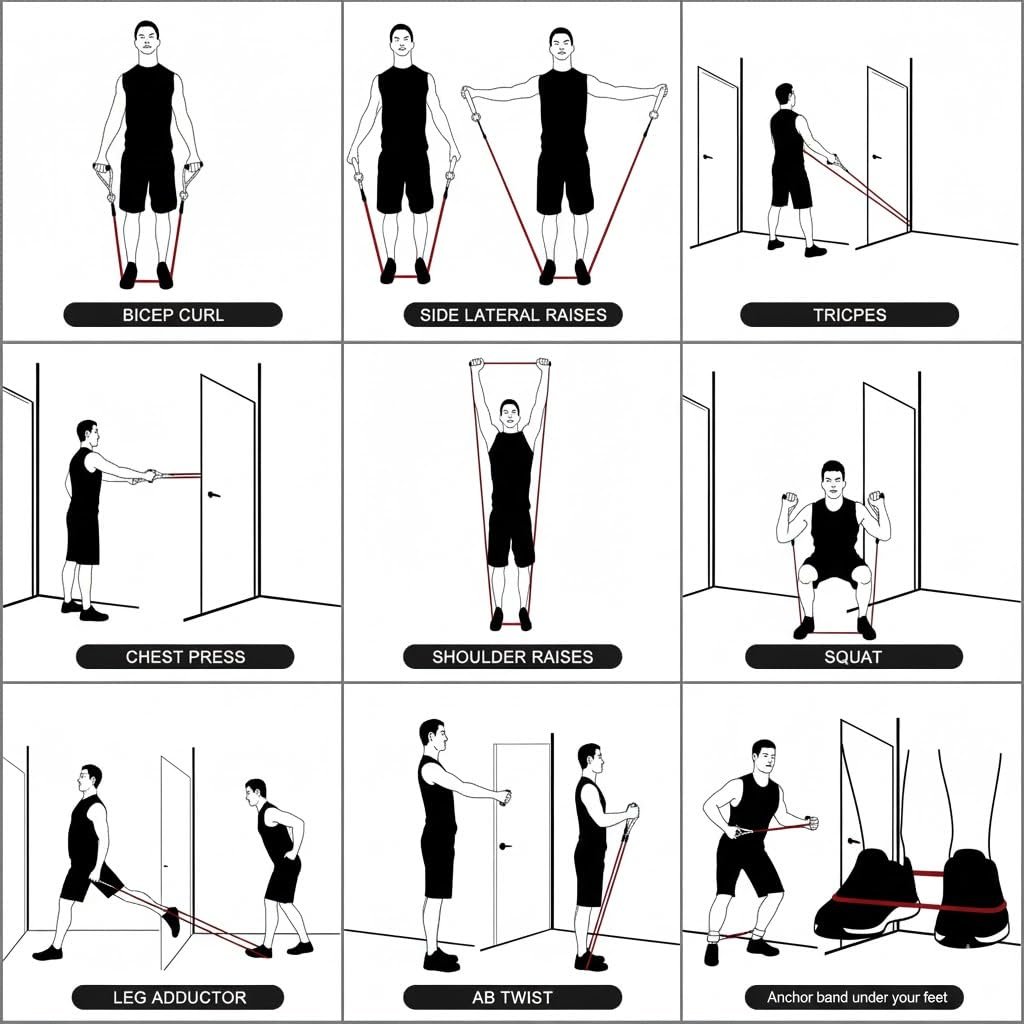 BICEP CURL

SIDE LATERAL RAISES

TRICPES

CHEST PRESS

SHOULDER RAISES

SQUAT

LEG ADDUCTOR

AB TWIST

Anchor band under your feet