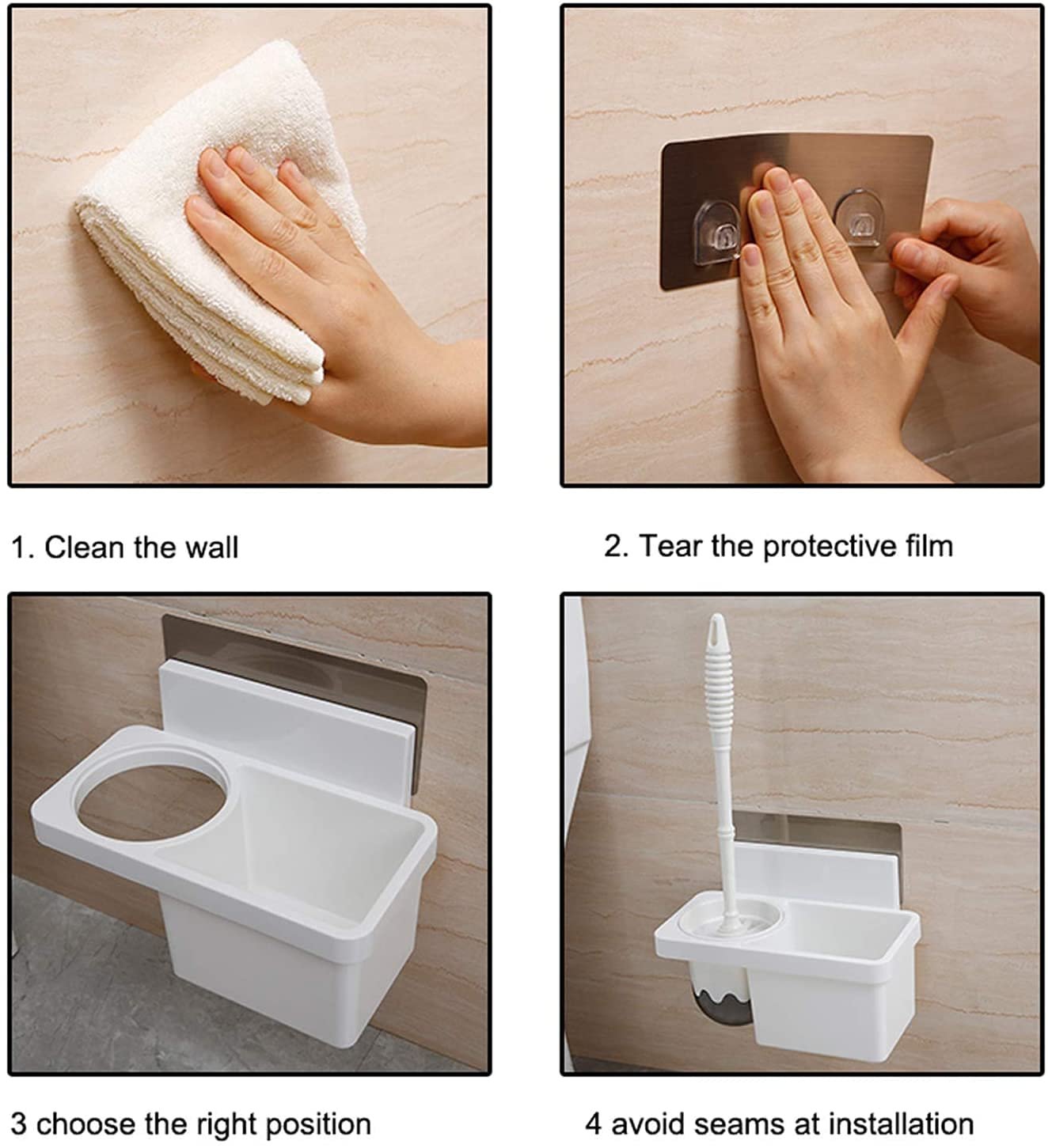 1. Clean the wall

2. Tear the protective film

3 choose the right position

4 avoid seams at installation