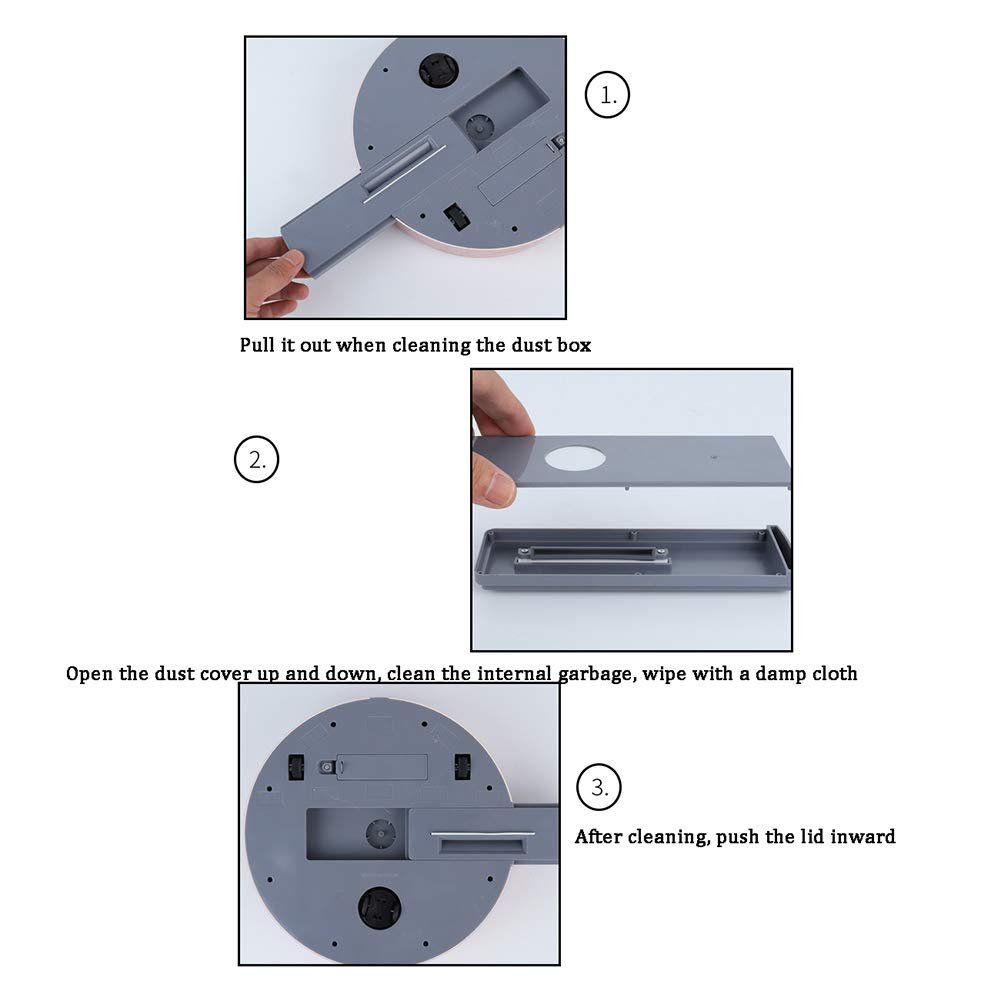 1.

Pull it out when cleaning the dust box

2.

Open the dust cover up and down, clean the internal garbage, wipe with a damp cloth

3.

After cleaning, push the lid inward