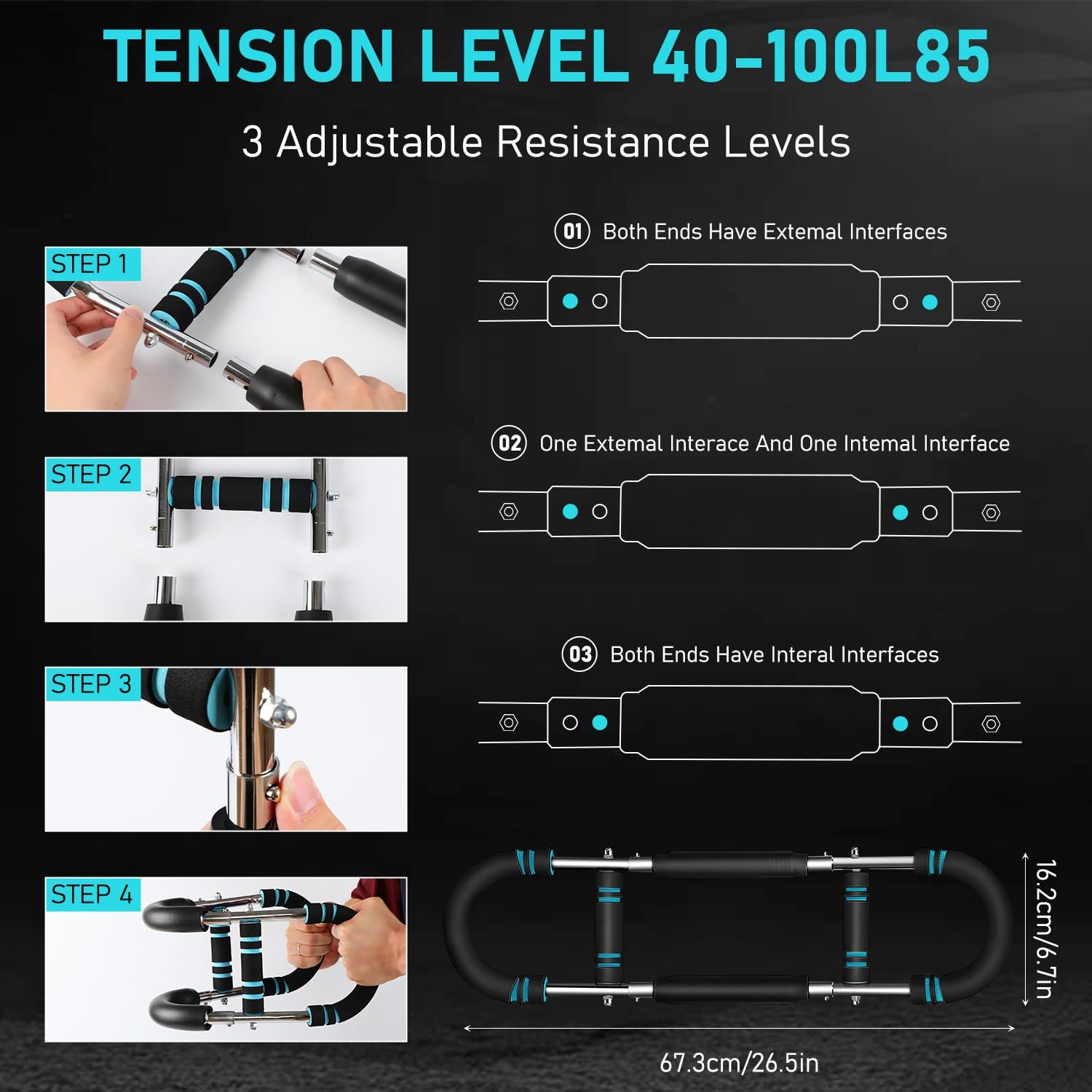 TENSION LEVEL 40-100L85

3 Adjustable Resistance Levels

STEP 1

STEP 2

STEP 3

STEP 4

01 Both Ends Have Extemal Interfaces

02 One Extemal Interace And One Intemal Interface

03 Both Ends Have Interal Interfaces

16.2cm/6.7in

67.3cm/26.5in