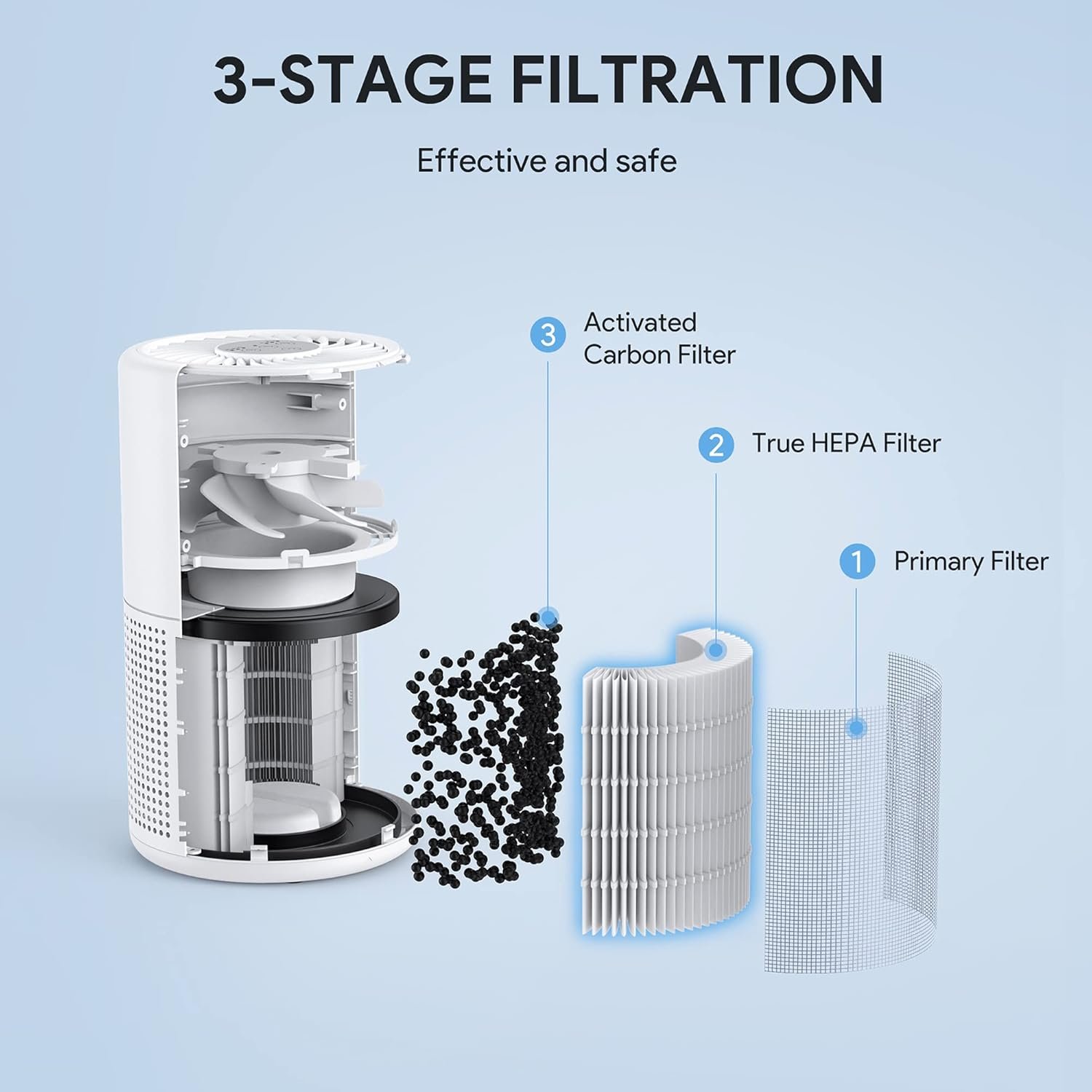 3-STAGE FILTRATION

Effective and safe

3 Activated Carbon Filter

2 True HEPA Filter

1 Primary Filter