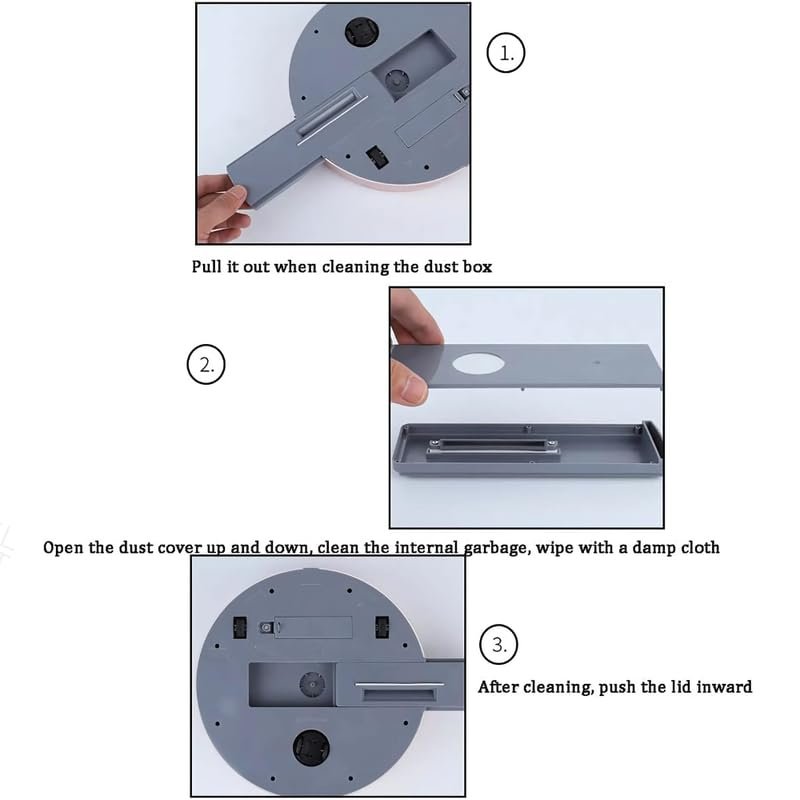 1.

Pull it out when cleaning the dust box

2.

Open the dust cover up and down, clean the internal garbage, wipe with a damp cloth

3.

After cleaning, push the lid inward